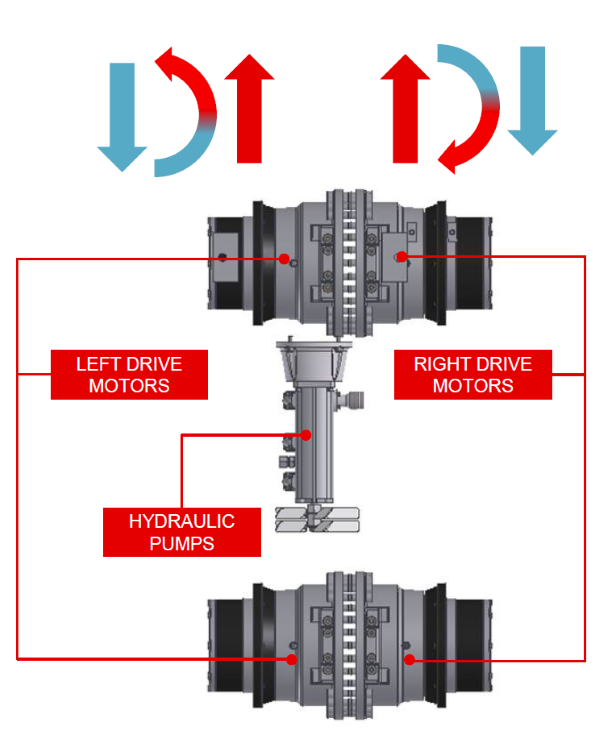 LEFT DRIVE MOTORS

RIGHT DRIVE MOTORS

HYDRAULIC PUMPS